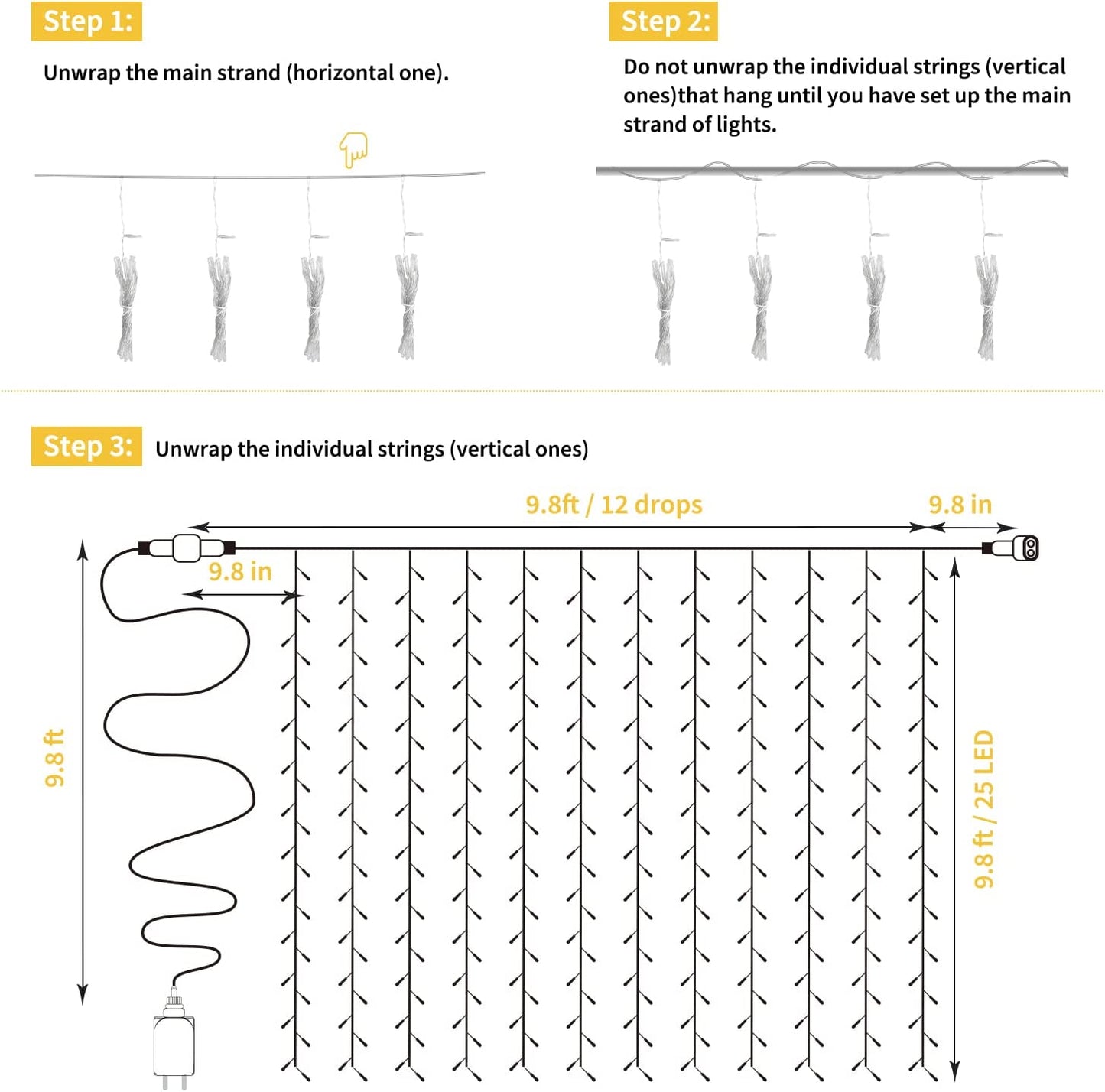 Step 1:

Unwrap the main strand (horizontal one).

Step 2:

Do not unwrap the individual strings (vertical ones)that hang until you have set up the main strand of lights.

Step 3: Unwrap the individual strings (vertical ones)

9.8ft / 12 drops

9.8 in

9.8 in

9.8 ft

9.8 ft / 25 LED